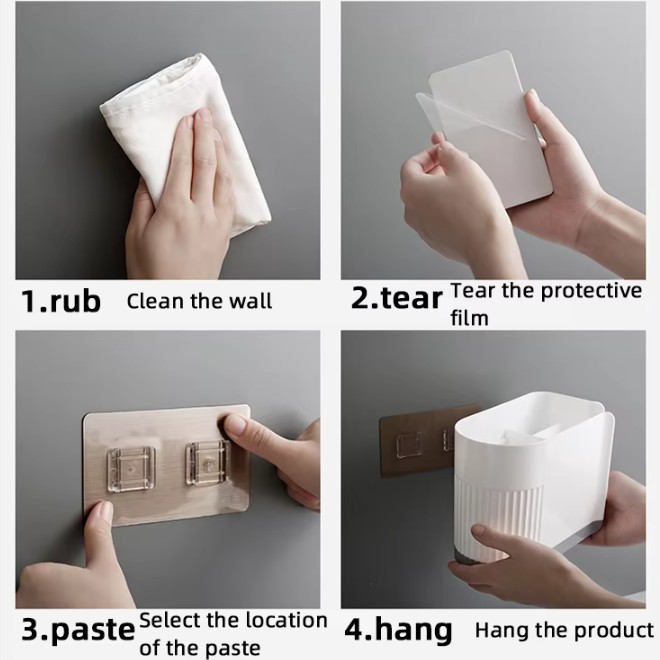 1.rub Clean the wall

2.tear Tear the protective film

3.paste Select the location of the paste

4.hang Hang the product